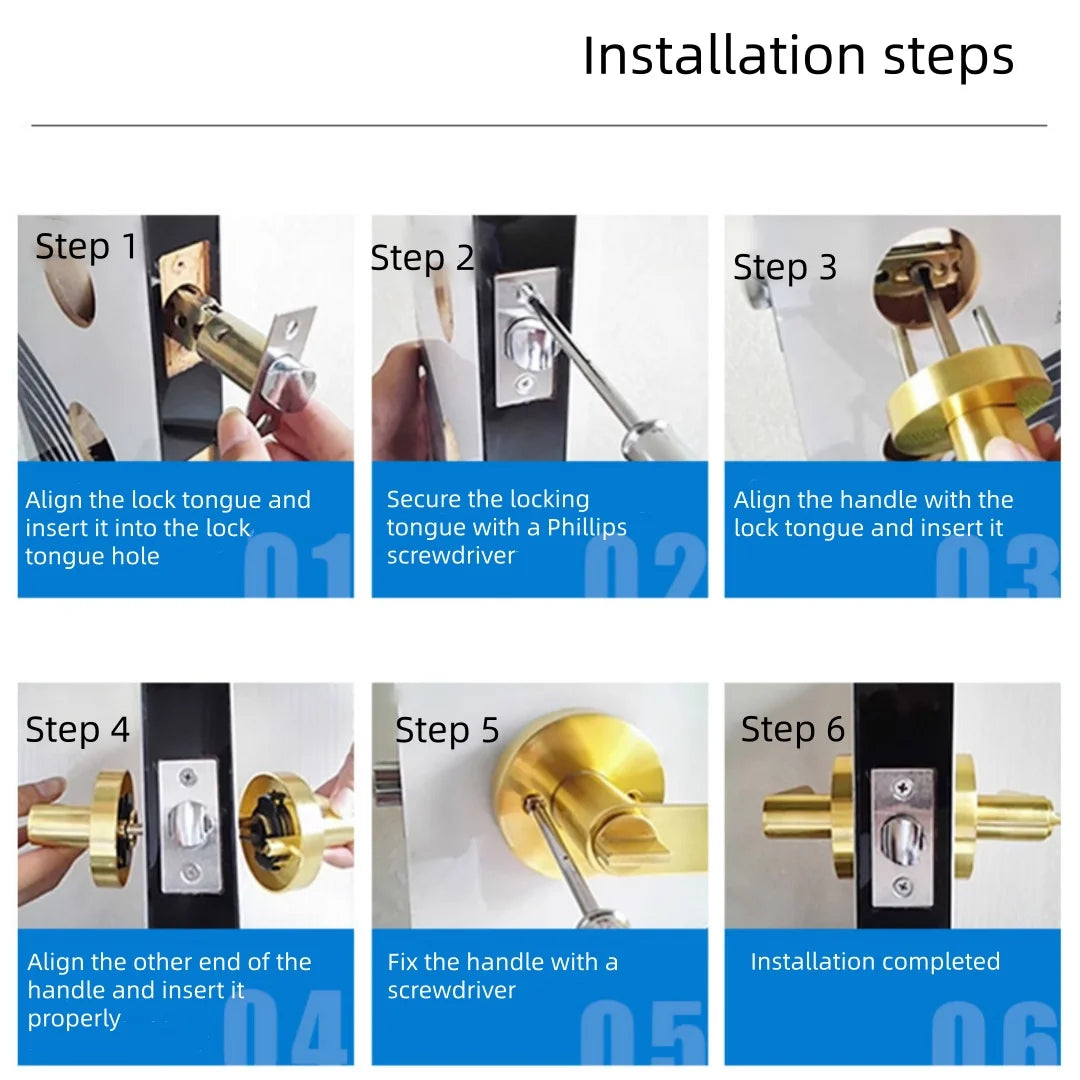 Installation steps

Step 1

Align the lock tongue and insert it into the lock tongue hole

01

Step 2

Secure the locking tongue with a Phillips screwdriver

02

Step 3

Align the handle with the lock tongue and insert it

03

Step 4

Align the other end of the handle and insert it properly

04

Step 5

Fix the handle with a screwdriver

05

Step 6

Installation completed

06